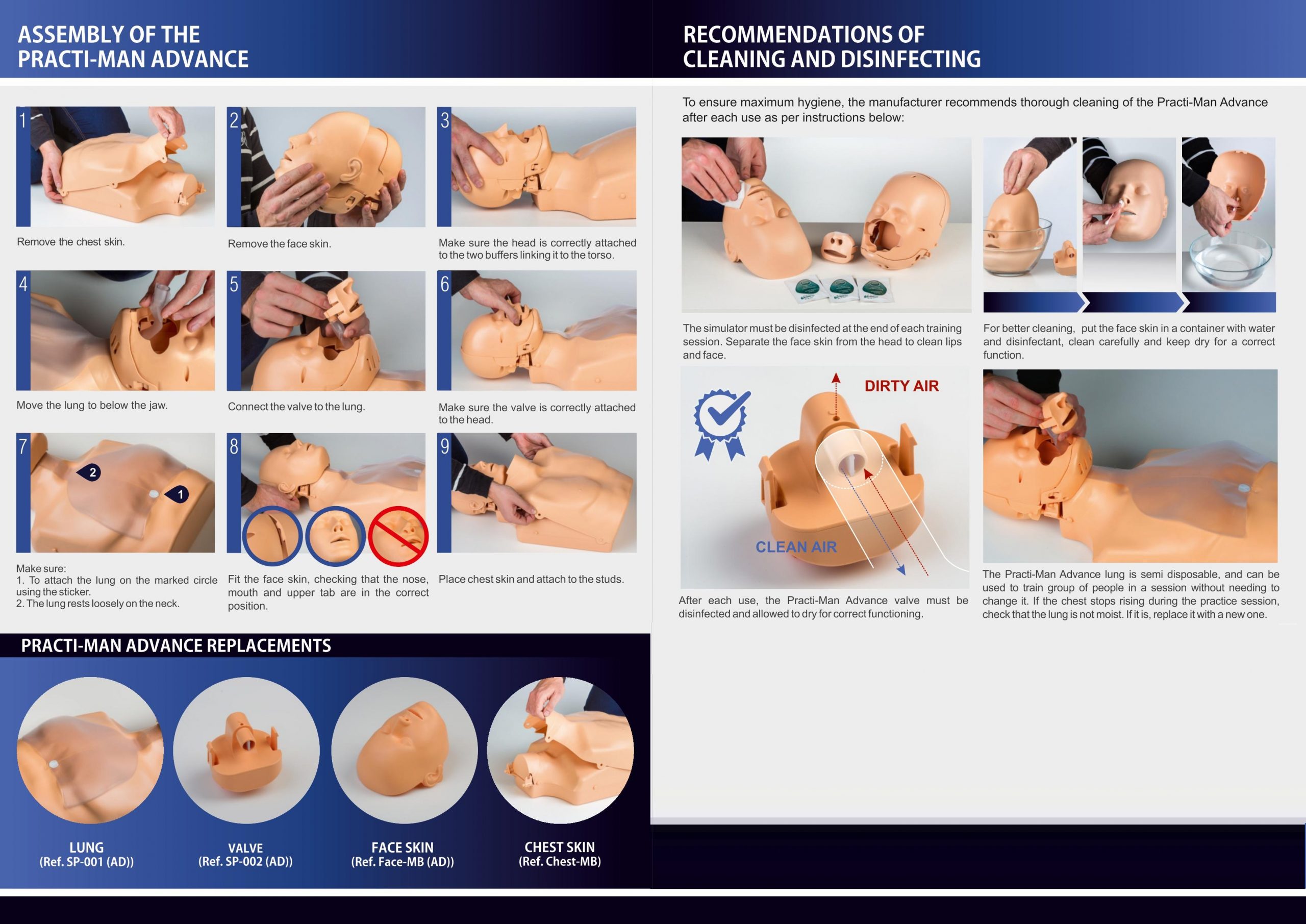 ASSEMBLY OF THE PRACTI-MAN ADVANCE

1

Remove the chest skin.

2

Remove the face skin.

3

Make sure the head is correctly attached to the two buffers linking it to the torso.

4

Move the lung to below the jaw.

5

Connect the valve to the lung.

6

Make sure the valve is correctly attached to the head.

7

2

1

Make sure:
1. To attach the lung on the marked circle using the sticker.
2. The lung rests loosely on the neck.

8

Fit the face skin, checking that the nose, mouth and upper tab are in the correct position.

9

Place chest skin and attach to the studs.

PRACTI-MAN ADVANCE REPLACEMENTS

LUNG
(Ref. SP-001 (AD))

VALVE
(Ref. SP-002 (AD))

FACE SKIN
(Ref. Face-MB (AD))

CHEST SKIN
(Ref. Chest-MB)

RECOMMENDATIONS OF CLEANING AND DISINFECTING

To ensure maximum hygiene, the manufacturer recommends thorough cleaning of the Practi-Man Advance after each use as per instructions below:

The simulator must be disinfected at the end of each training session. Separate the face skin from the head to clean lips and face.

For better cleaning, put the face skin in a container with water and disinfectant, clean carefully and keep dry for a correct function.

DIRTY AIR

CLEAN AIR

After each use, the Practi-Man Advance valve must be disinfected and allowed to dry for correct functioning.

The Practi-Man Advance lung is semi disposable, and can be used to train group of people in a session without needing to change it. If the chest stops rising during the practice session, check that the lung is not moist. If it is, replace it with a new one.